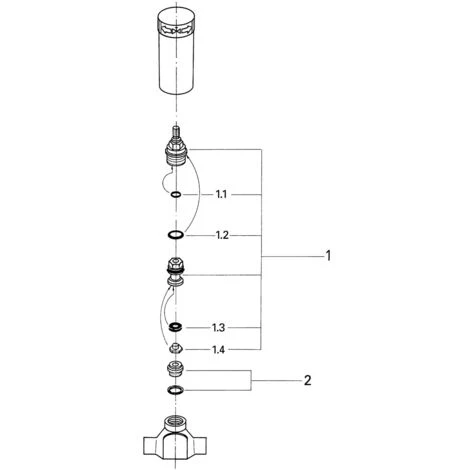 1.1

1.2

1

1.3

1.4

2