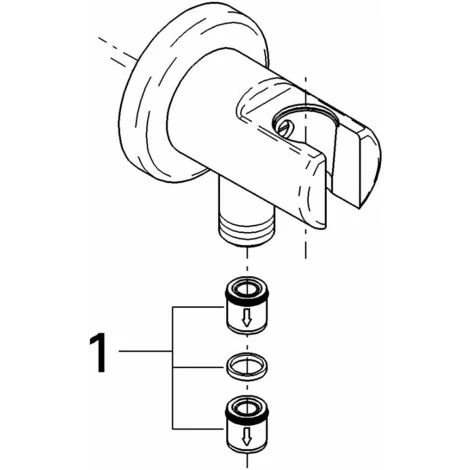 1