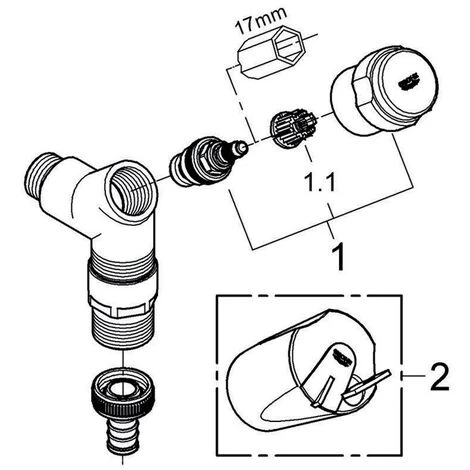 17mm

1.1

1

2