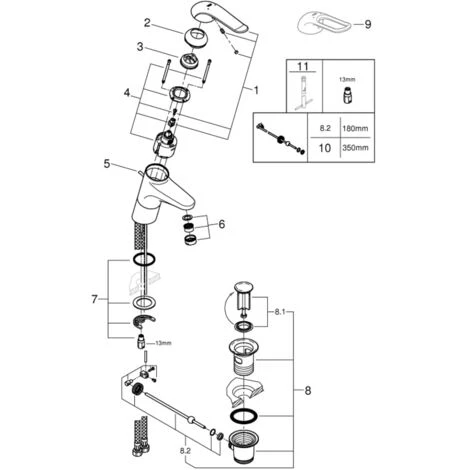 2
3
4
1
9
11
13mm
8.2 180mm
10 350mm
5
6
7
13mm
8.1
8
8.2