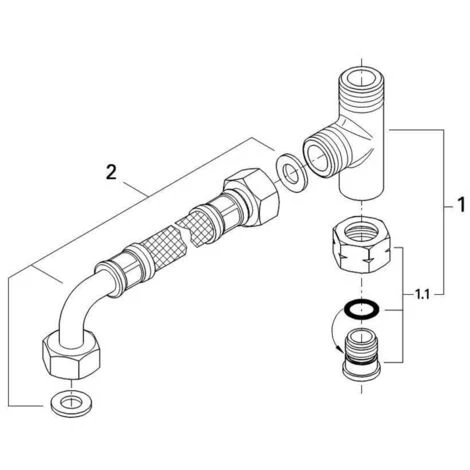 2

1

1.1