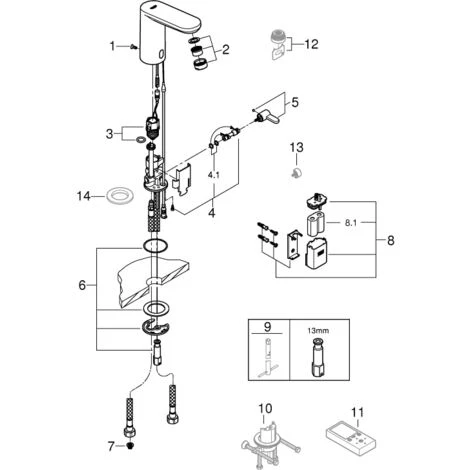 1
2
12
5
3
13
4.1
14
4
8.1
8
6
9
13mm
10
11
7