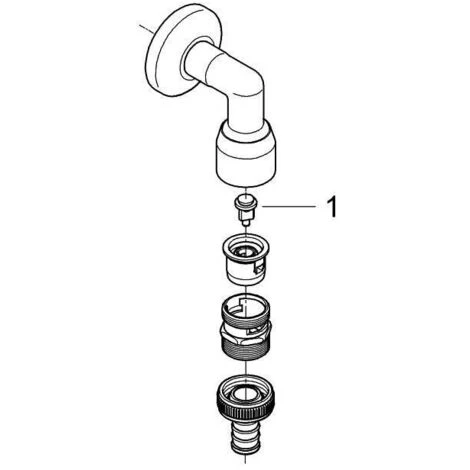 1