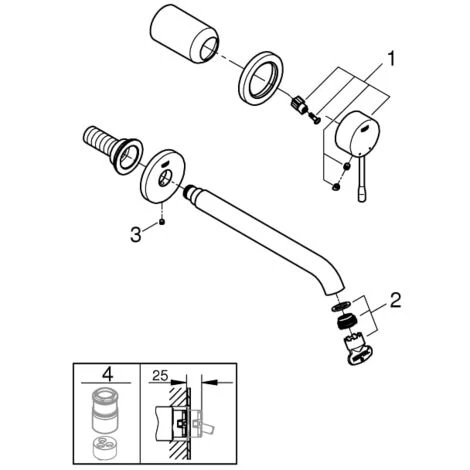 1

3

2

4

25