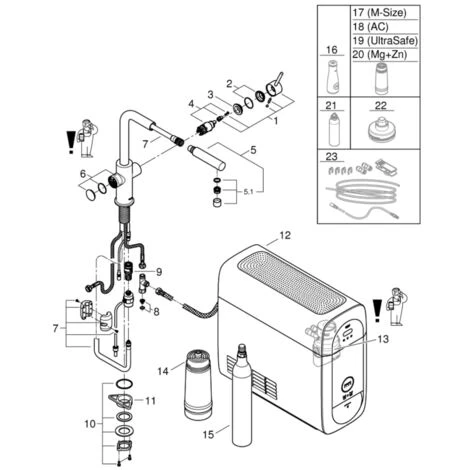 17 (M-Size)
18 (AC)
19 (UltraSafe)
20 (Mg+Zn)
16
21
22
23
2
3
4
1
7
5
6
5.1
12
9
8
7
13
14
11
10
15