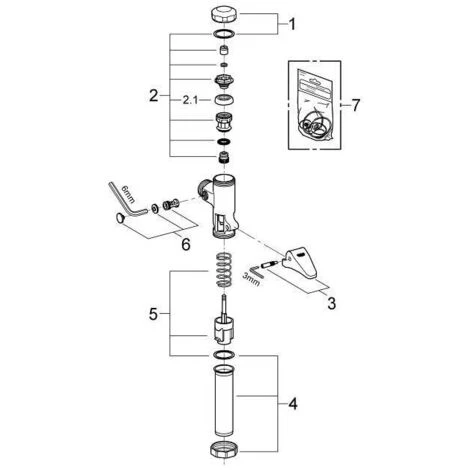 1
2
2.1
7
6mm
6
3mm
3
5
4