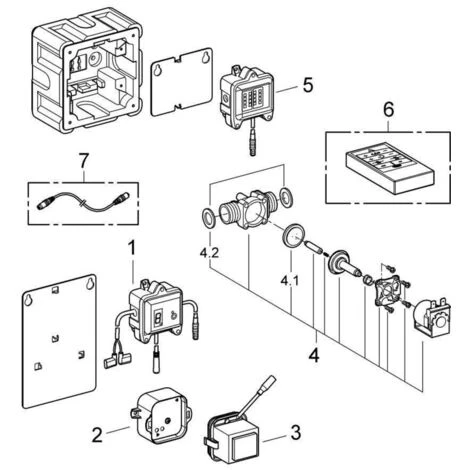 5

6

7

4.2

4.1

1

4

2

3