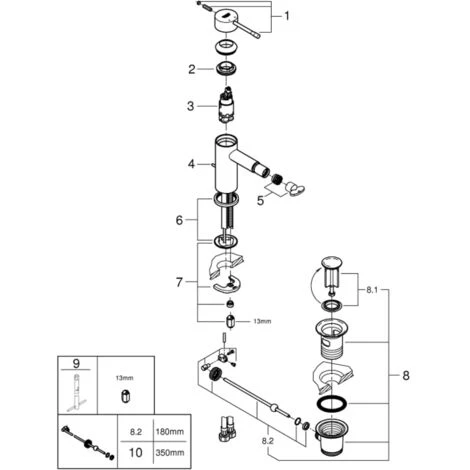 1
2
3
4
5
6
7
13mm
8.1
8
8.2
9
13mm
| 8.2 | 180mm |
|---|---|
| 10 | 350mm |