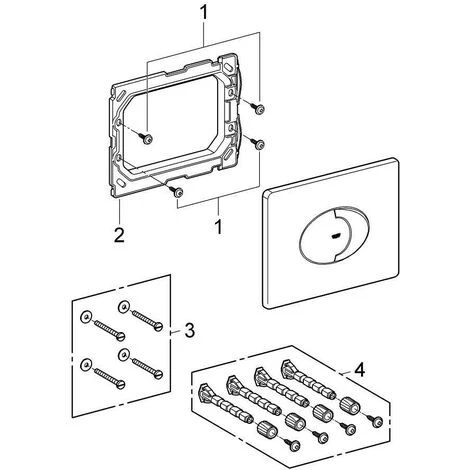 1
2
1
3
4