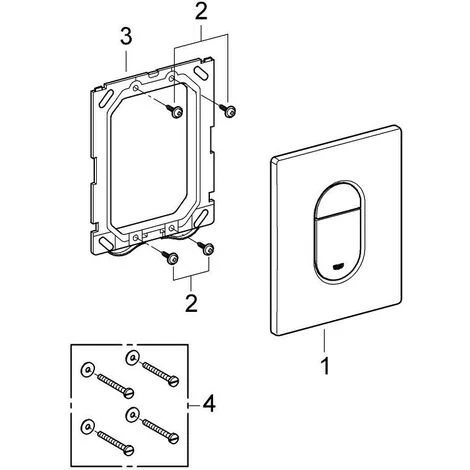 3
2
2
1
4