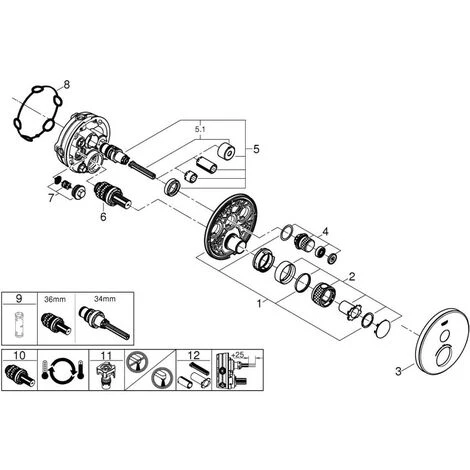 8
5.1
5
7
6
4
2
1
3
9
36mm
34mm
10
11
12
+25