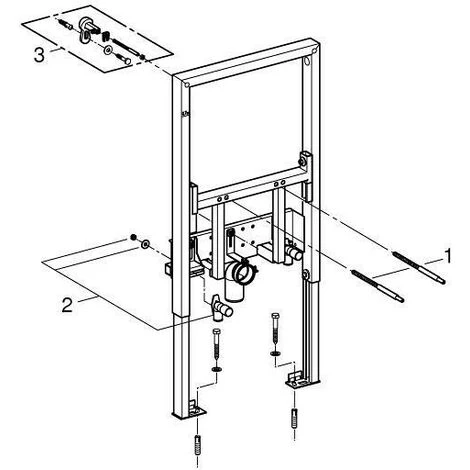 3
1
2