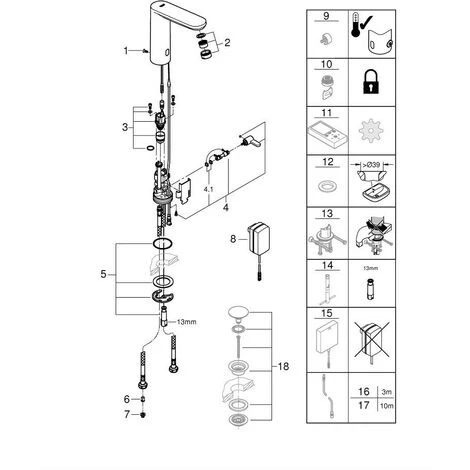 1
2
3
4.1
4
8
5
13mm
6
7
18
9
10
11
12
>Ø39
13
14
13mm
15
16 3m
17 10m