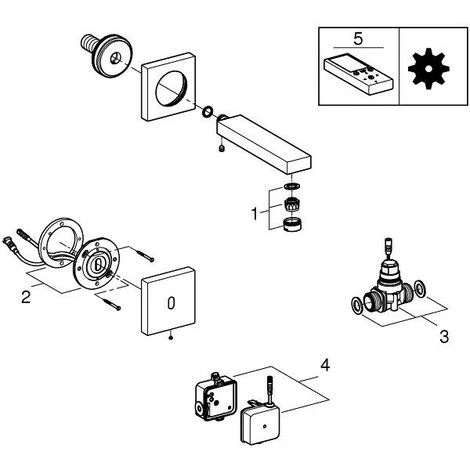 5

1

2

3

4