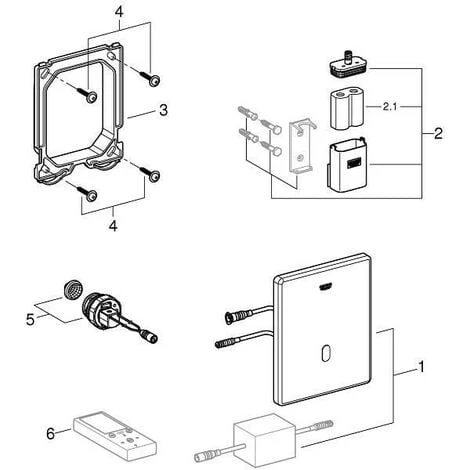 4
3
4
2.1
2
5
1
6