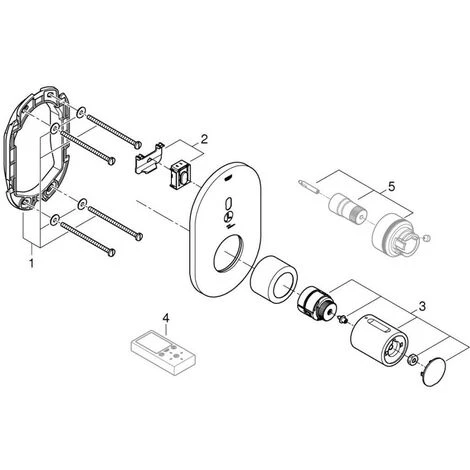 2
5
1
3
4