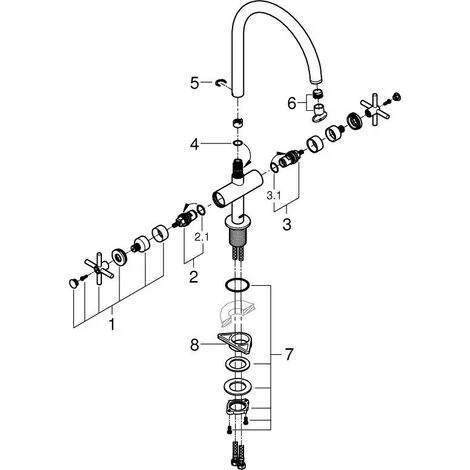 5
6
4
3.1
3
2.1
2
1
8
7