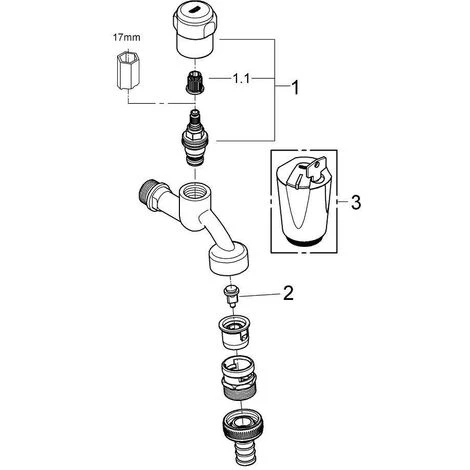 17mm

1.1

1

3

2