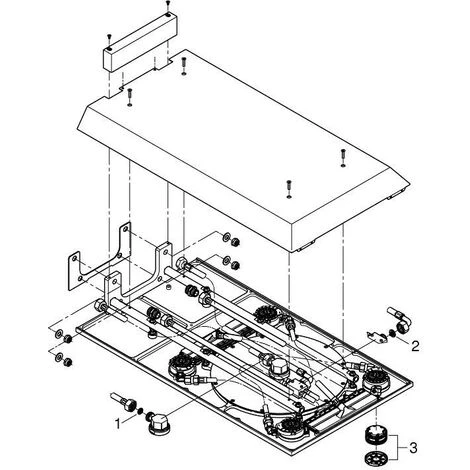 2
1
3