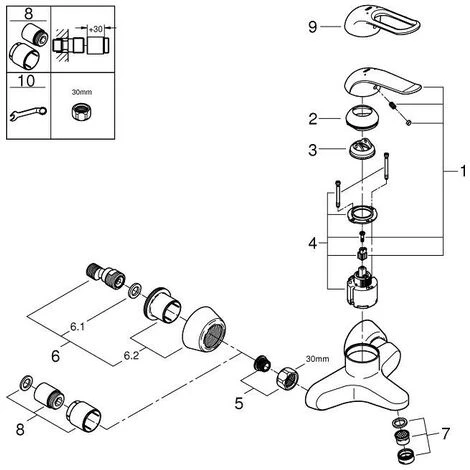 8

+30

10

30mm

9

2

3

1

4

6.1

6

6.2

30mm

5

8

7