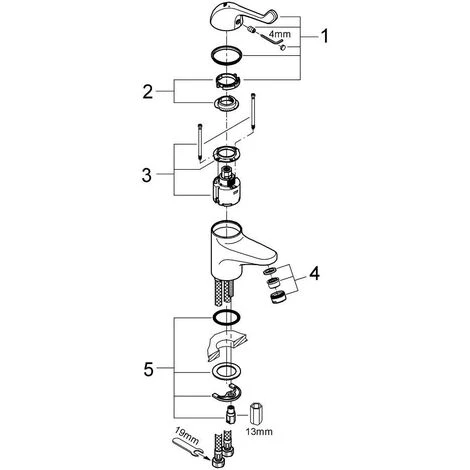 4mm
1
2
3
4
5
13mm
19mm