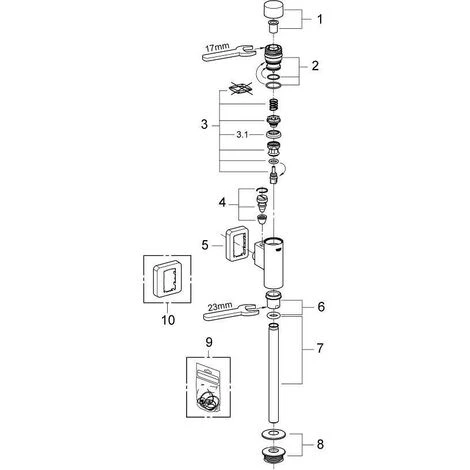 1

17mm

2

3

3.1

4

5

10

23mm

6

7

9

8