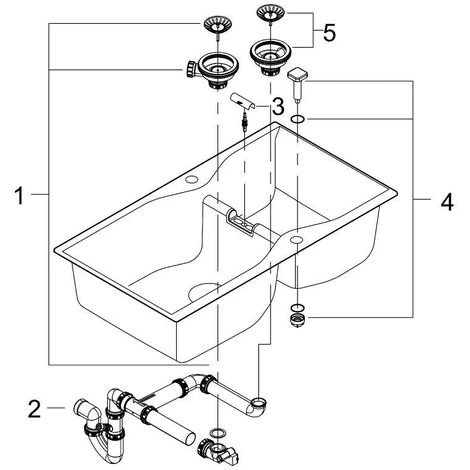 5
3
1
4
2