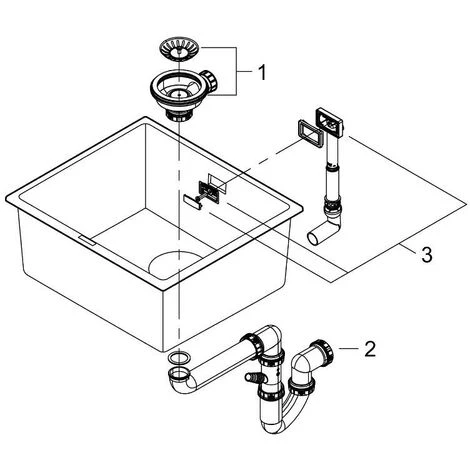 1

3

2