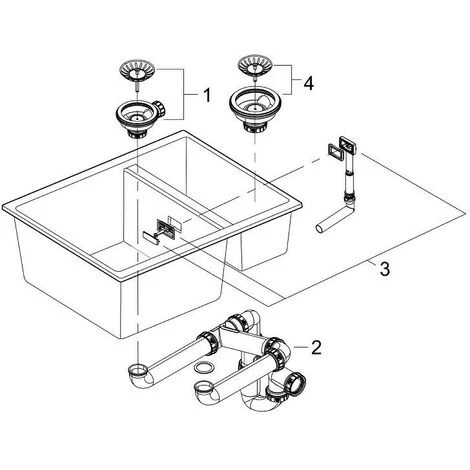 1
4
3
2