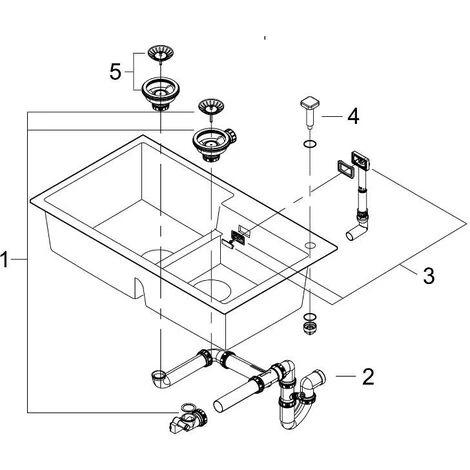 5
4
1
3
2